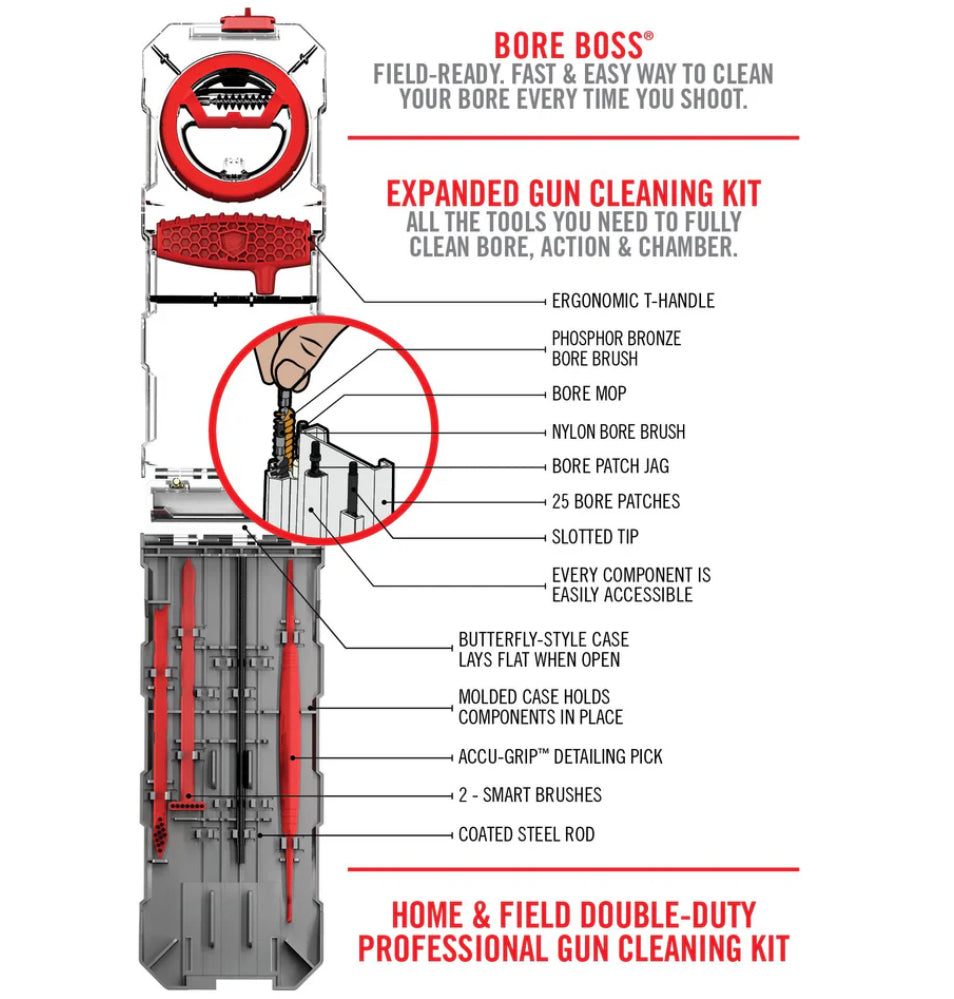 BORE BOSS®
FIELD-READY. FAST & EASY WAY TO CLEAN YOUR BORE EVERY TIME YOU SHOOT.

EXPANDED GUN CLEANING KIT
ALL THE TOOLS YOU NEED TO FULLY CLEAN BORE, ACTION & CHAMBER.

ERGONOMIC T-HANDLE

PHOSPHOR BRONZE BORE BRUSH

BORE MOP

NYLON BORE BRUSH

BORE PATCH JAG

25 BORE PATCHES

SLOTTED TIP

EVERY COMPONENT IS EASILY ACCESSIBLE

BUTTERFLY-STYLE CASE LAYS FLAT WHEN OPEN

MOLDED CASE HOLDS COMPONENTS IN PLACE

ACCU-GRIP™ DETAILING PICK

2 - SMART BRUSHES

COATED STEEL ROD

HOME & FIELD DOUBLE-DUTY PROFESSIONAL GUN CLEANING KIT